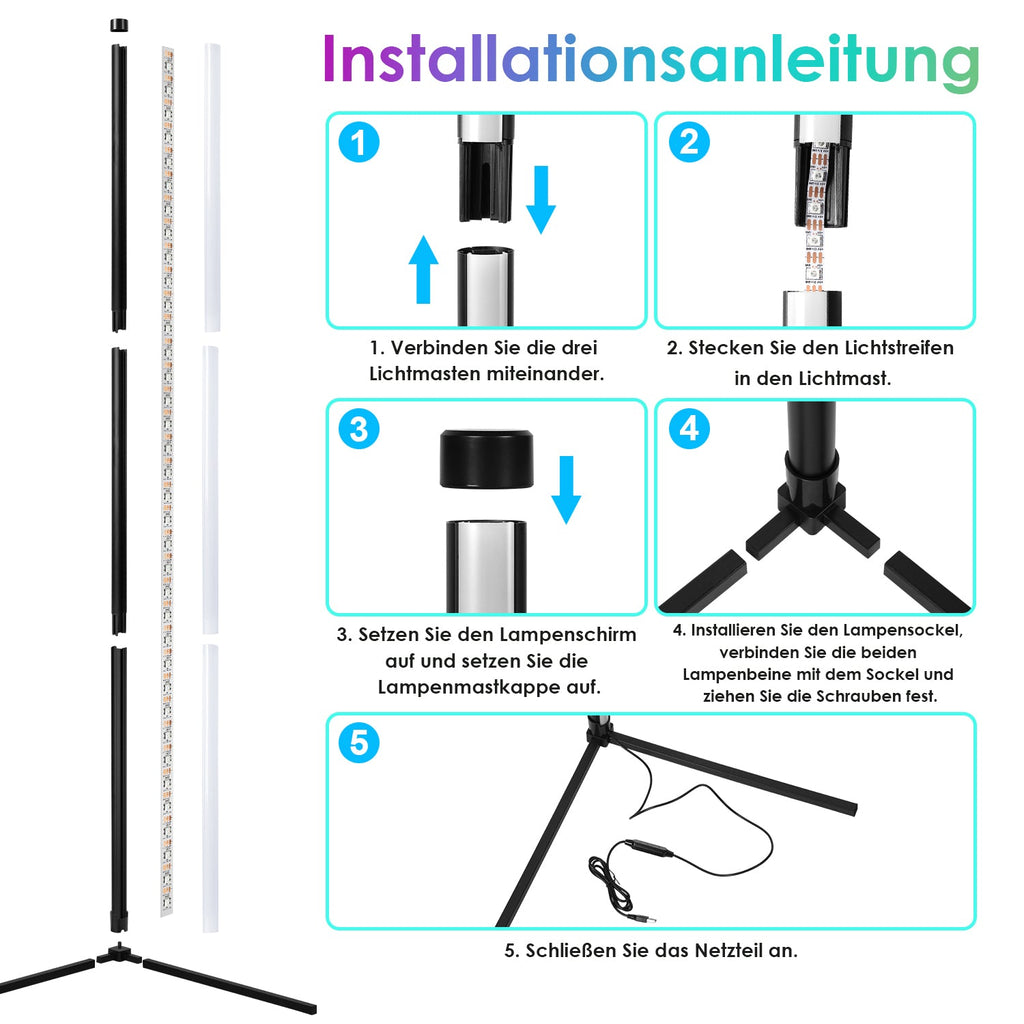 Installationsanleitung

1

2

1. Verbinden Sie die drei Lichtmasten miteinander.

2. Stecken Sie den Lichtstreifen in den Lichtmast.

3

4

3. Setzen Sie den Lampenschirm auf und setzen Sie die Lampenmastkappe auf.

4. Installieren Sie den Lampensockel, verbinden Sie die beiden Lampenbeine mit dem Sockel und ziehen Sie die Schrauben fest.

5

5. Schließen Sie das Netzteil an.