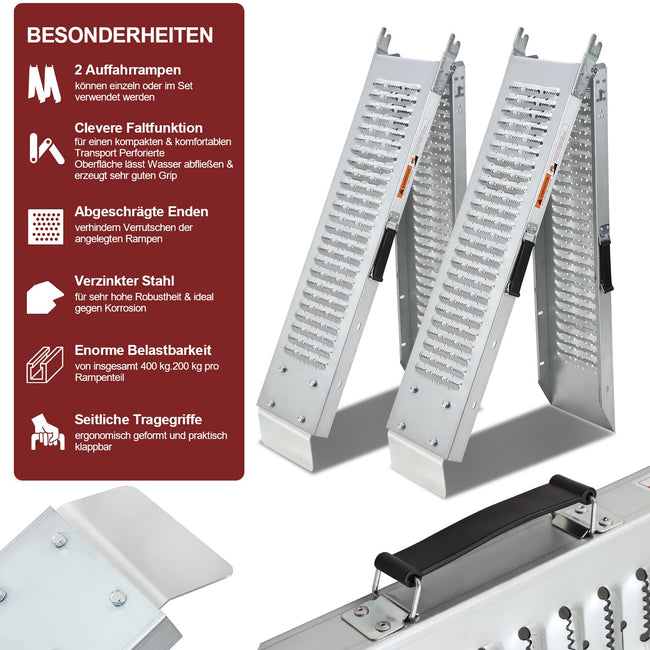 BESONDERHEITEN

2 Auffahrrampen
können einzeln oder im Set verwendet werden

Clevere Faltfunktion
für einen kompakten & komfortablen Transport Perforierte Oberfläche lässt Wasser abfließen & erzeugt sehr guten Grip

Abgeschrägte Enden
verhindern Verrutschen der angelegten Rampen

Verzinkter Stahl
für sehr hohe Robustheit & ideal gegen Korrosion

Enorme Belastbarkeit
von insgesamt 400 kg.200 kg pro Rampenteil

Seitliche Tragegriffe
ergonomisch geformt und praktisch klappbar