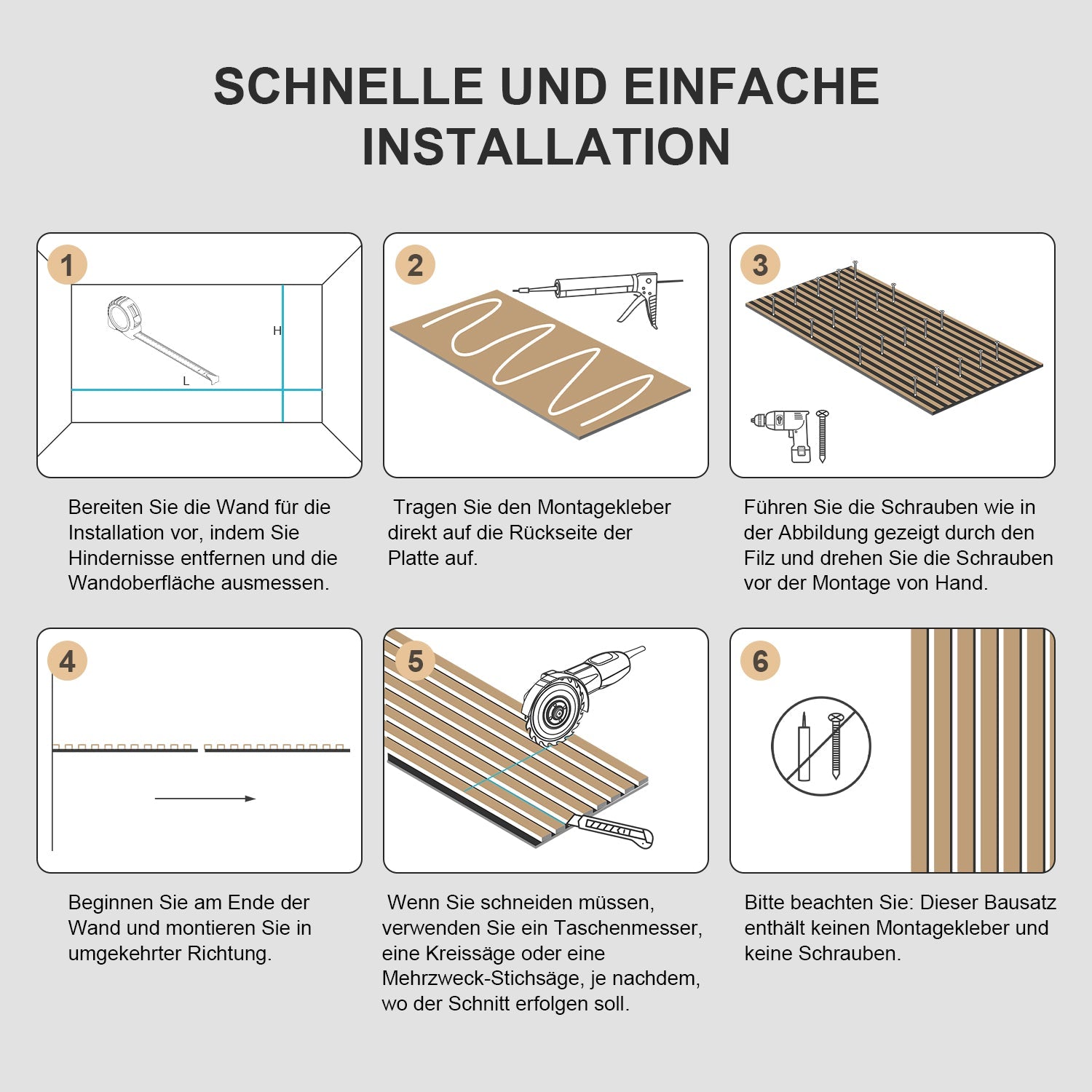 SCHNELLE UND EINFACHE INSTALLATION

1

H

L

Bereiten Sie die Wand für die Installation vor, indem Sie Hindernisse entfernen und die Wandoberfläche ausmessen.

2

Tragen Sie den Montagekleber direkt auf die Rückseite der Platte auf.

3

Führen Sie die Schrauben wie in der Abbildung gezeigt durch den Filz und drehen Sie die Schrauben vor der Montage von Hand.

4

Beginnen Sie am Ende der Wand und montieren Sie in umgekehrter Richtung.

5

Wenn Sie schneiden müssen, verwenden Sie ein Taschenmesser, eine Kreissäge oder eine Mehrzweck-Stichsäge, je nachdem, wo der Schnitt erfolgen soll.

6

Bitte beachten Sie: Dieser Bausatz enthält keinen Montagekleber und keine Schrauben.