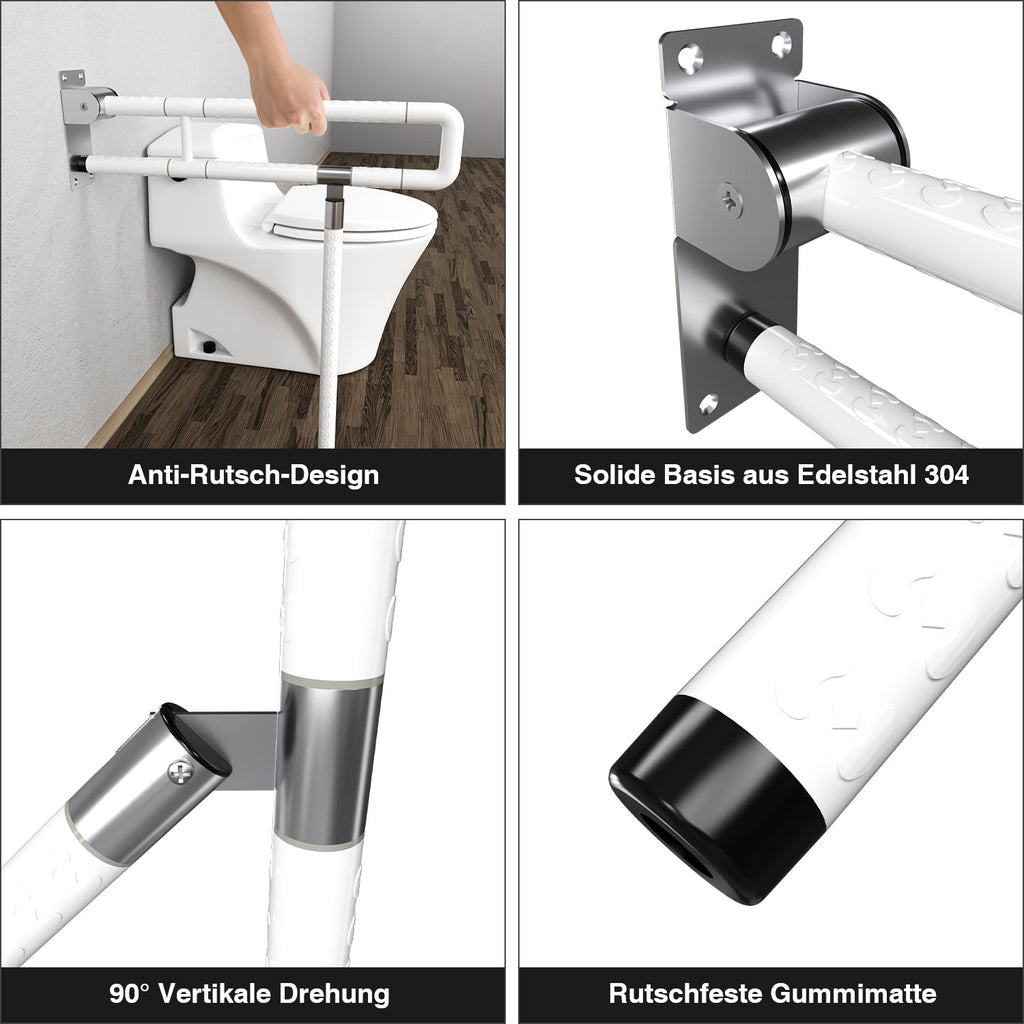 Anti-Rutsch-Design

Solide Basis aus Edelstahl 304

90° Vertikale Drehung

Rutschfeste Gummimatte