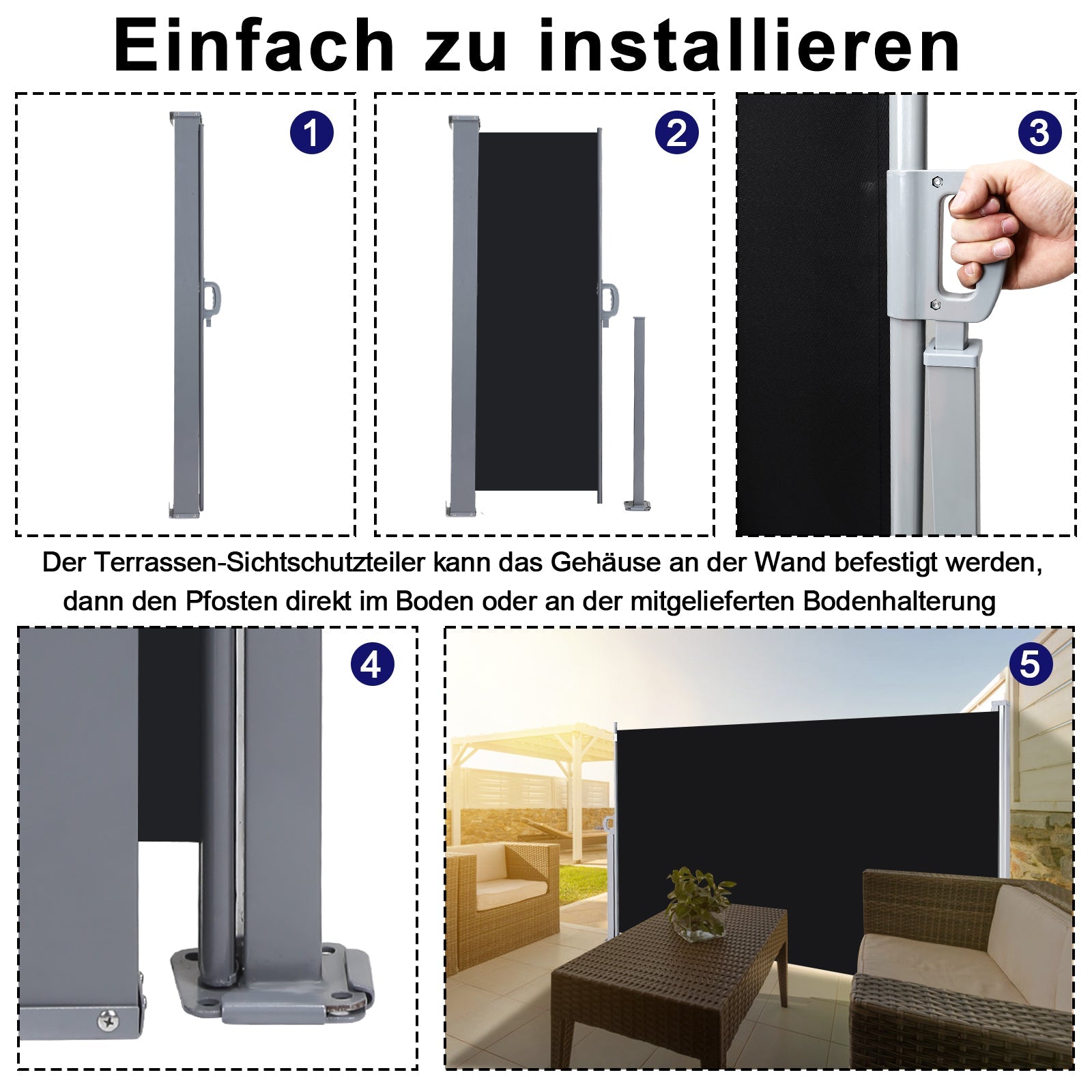 Einfach zu installieren

1

2

3

Der Terrassen-Sichtschutzteiler kann das Gehäuse an der Wand befestigt werden, dann den Pfosten direkt im Boden oder an der mitgelieferten Bodenhalterung

4

5