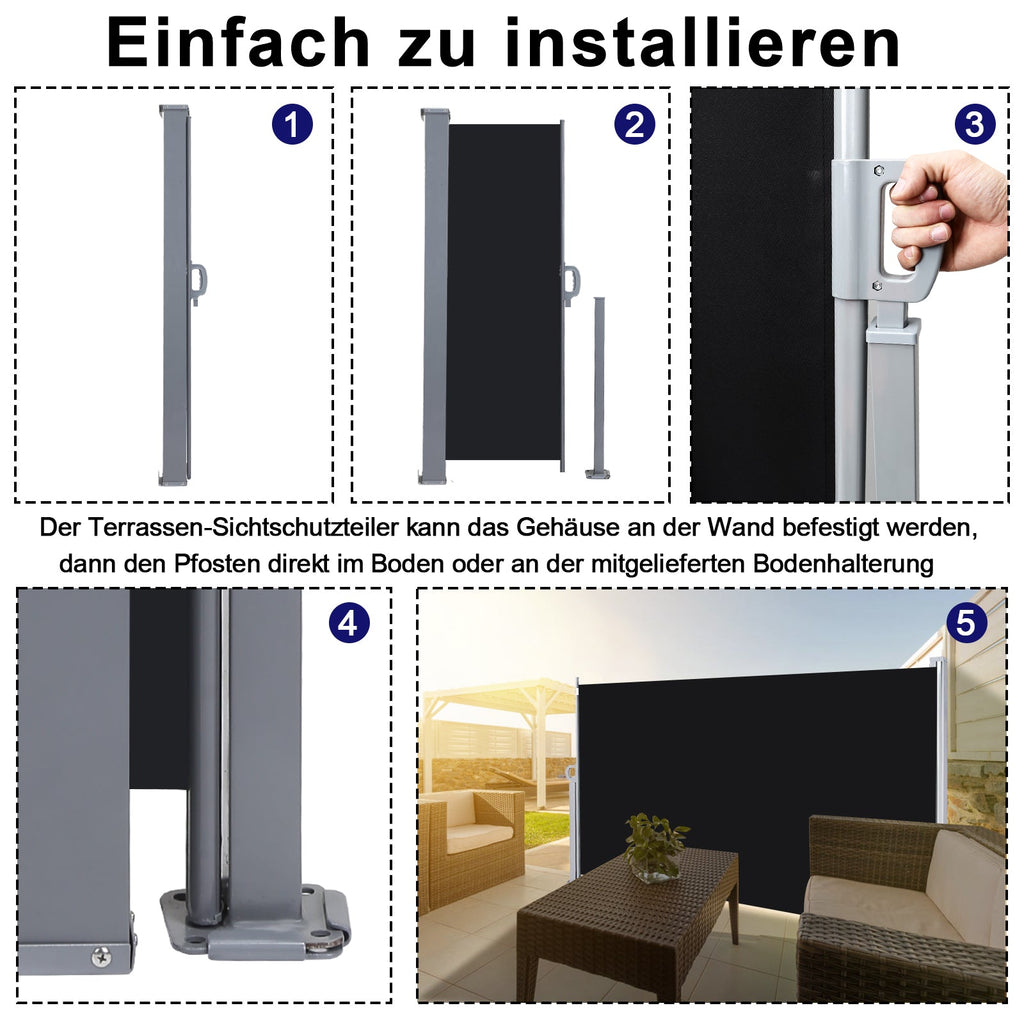 Einfach zu installieren

1

2

3

Der Terrassen-Sichtschutzteiler kann das Gehäuse an der Wand befestigt werden, dann den Pfosten direkt im Boden oder an der mitgelieferten Bodenhalterung

4

5