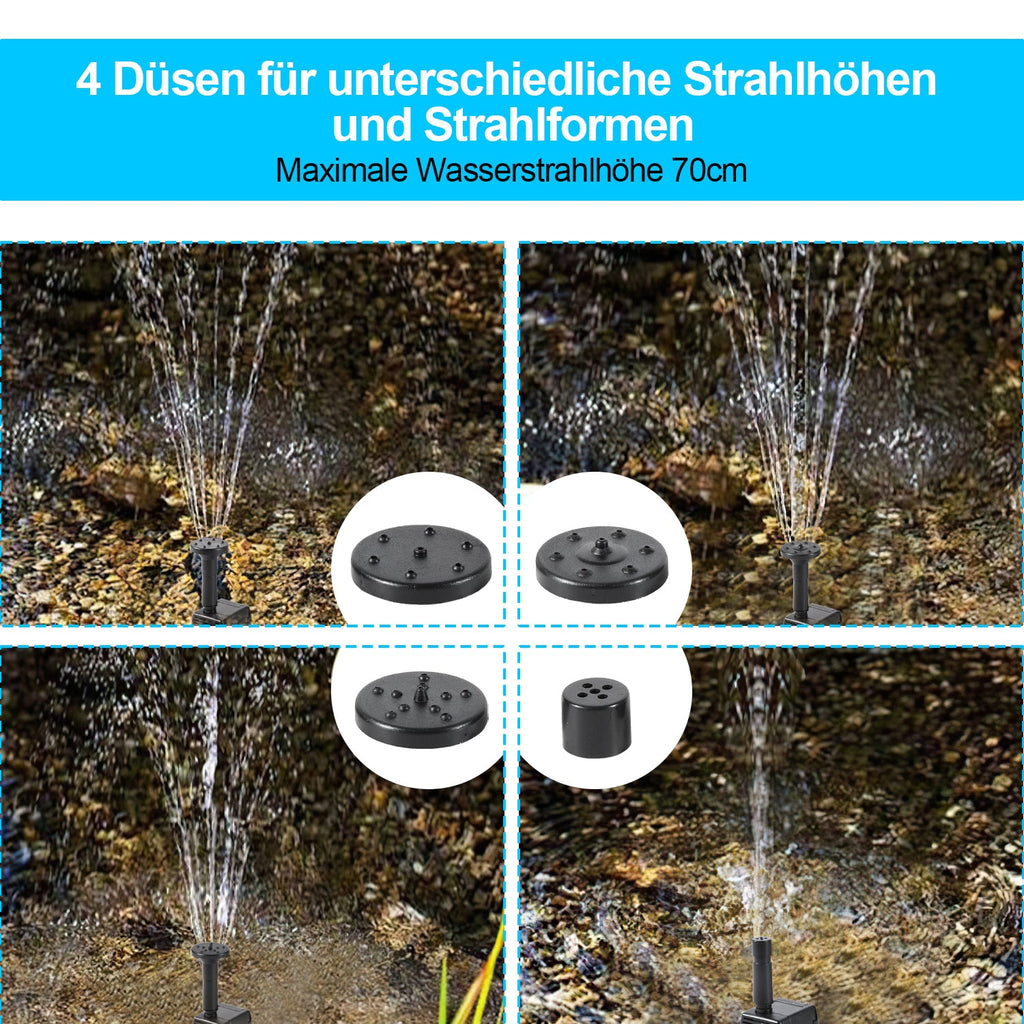 4 Düsen für unterschiedliche Strahlhöhen und Strahlformen
Maximale Wasserstrahlhöhe 70cm